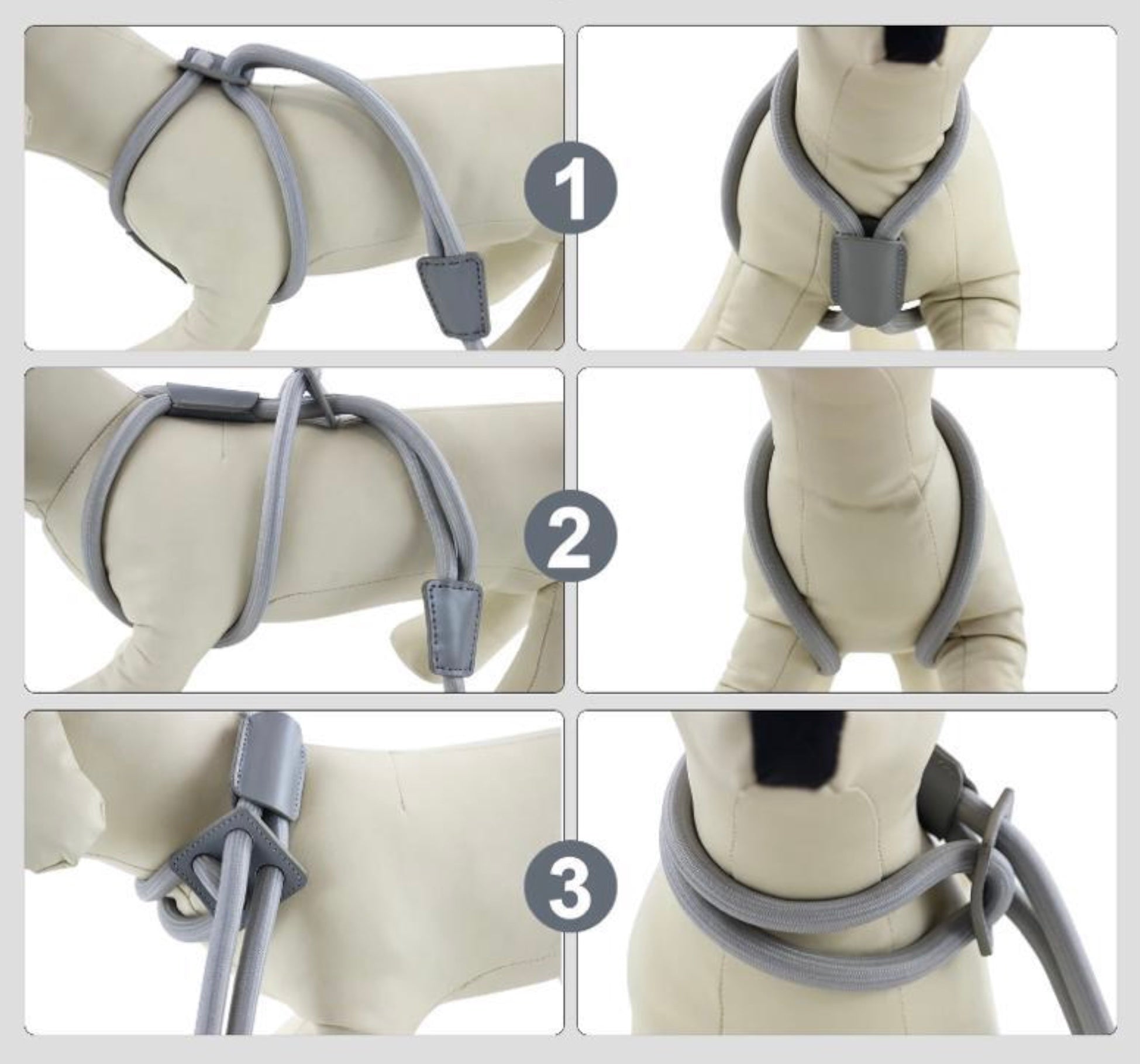 1

2

3